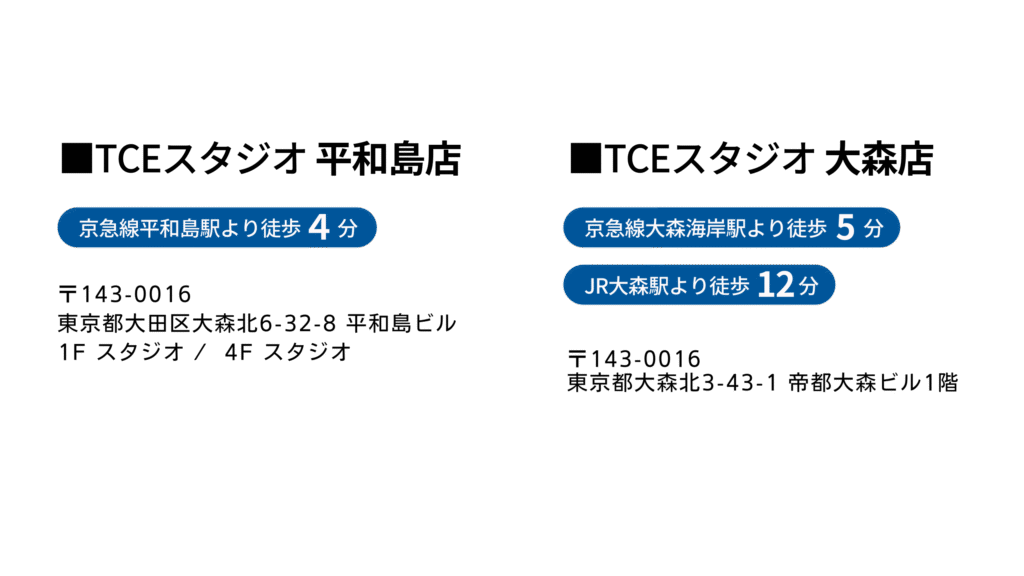 ■TCEスタジオ 平和島店

京急線平和島駅より徒歩4分

〒143-0016
東京都大田区大森北6-32-8 平和島ビル
1F スタジオ / 4F スタジオ

■TCEスタジオ 大森店

京急線大森海岸駅より徒歩5分

JR大森駅より徒歩12分

〒143-0016
東京都大森北3-43-1 帝都大森ビル1階